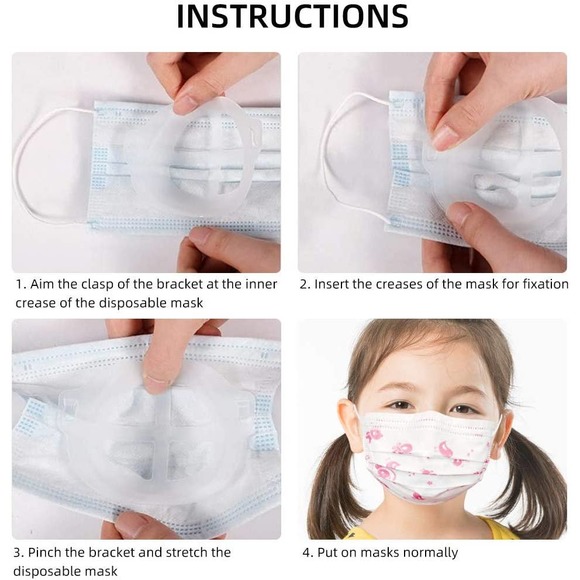 INSTRUCTIONS

1. Aim the clasp of the bracket at the inner crease of the disposable mask

2. Insert the creases of the mask for fixation

3. Pinch the bracket and stretch the disposable mask

4. Put on masks normally